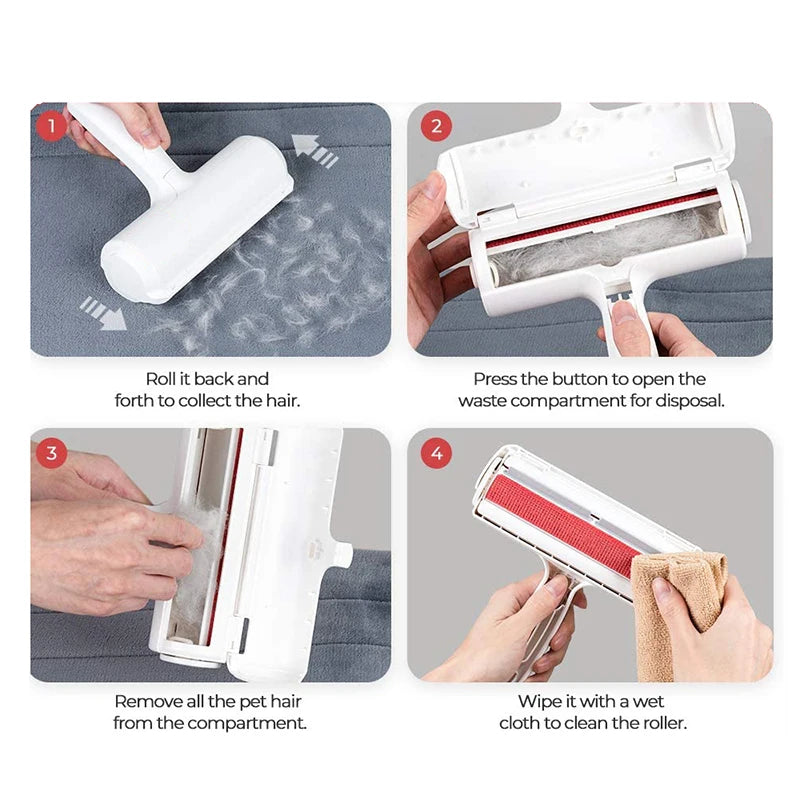 1

Roll it back and forth to collect the hair.

2

Press the button to open the waste compartment for disposal.

3

Remove all the pet hair from the compartment.

4

Wipe it with a wet cloth to clean the roller.